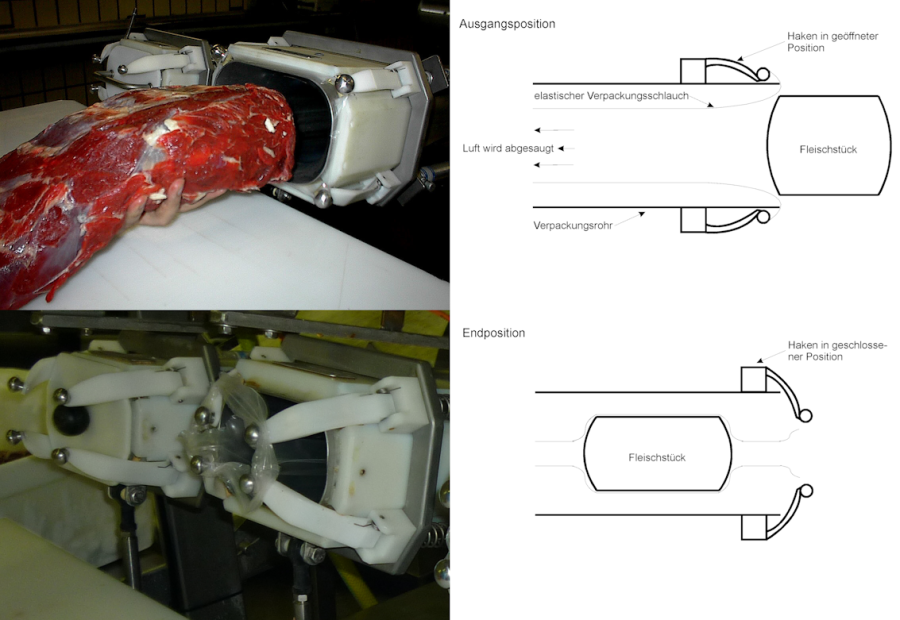 Ausgangsposition

Haken in geöffneter Position

elastischer Verpackungsschlauch

Luft wird abgesaugt

Fleischstück

Verpackungsrohr

Endposition

Haken in geschlossener Position

Fleischstück